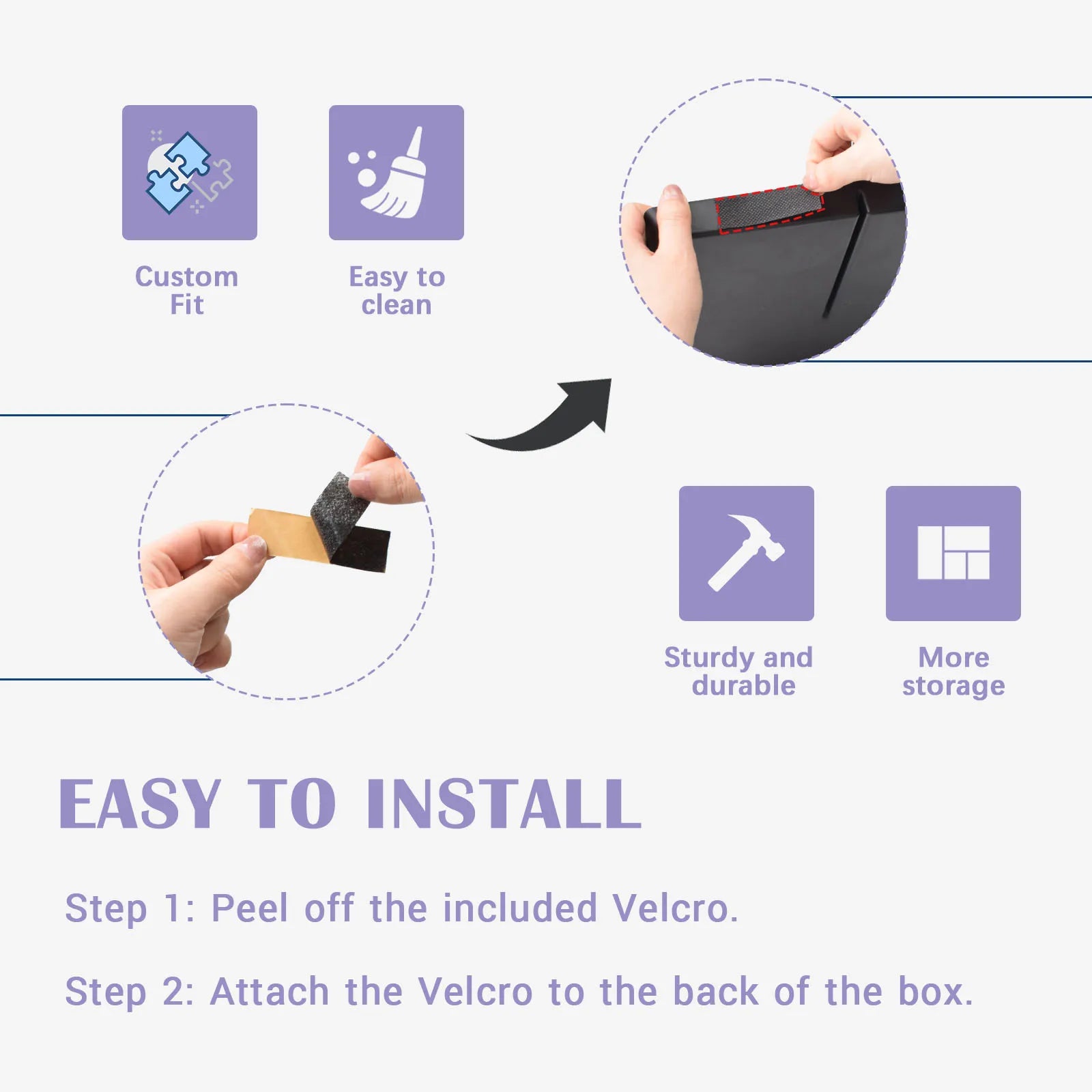 Custom Fit

Easy to clean

Sturdy and durable

More storage

EASY TO INSTALL

Step 1: Peel off the included Velcro.

Step 2: Attach the Velcro to the back of the box.